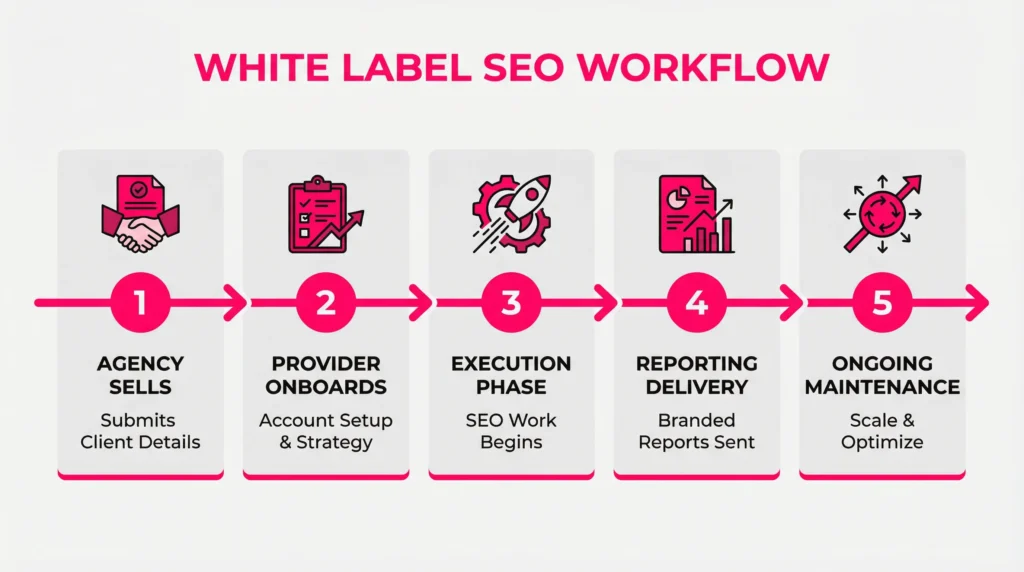 WHITE LABEL SEO WORKFLOW

1
AGENCY SELLS
Submits Client Details

2
PROVIDER ONBOARDS
Account Setup & Strategy

3
EXECUTION PHASE
SEO Work Begins

4
REPORTING DELIVERY
Branded Reports Sent

5
ONGOING MAINTENANCE
Scale & Optimize